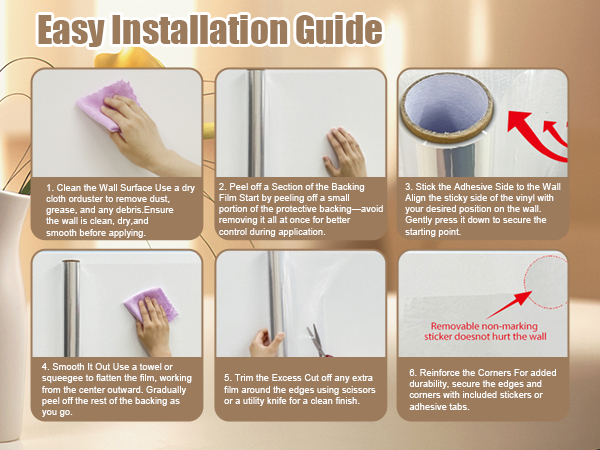 Easy Installation Guide

1. Clean the Wall Surface Use a dry cloth orduster to remove dust, grease, and any debris.Ensure the wall is clean, dry,and smooth before applying.

2. Peel off a Section of the Backing Film Start by peeling off a small portion of the protective backing—avoid removing it all at once for better control during application.

3. Stick the Adhesive Side to the Wall Align the sticky side of the vinyl with your desired position on the wall. Gently press it down to secure the starting point.

4. Smooth It Out Use a towel or squeegee to flatten the film, working from the center outward. Gradually peel off the rest of the backing as you go.

5. Trim the Excess Cut off any extra film around the edges using scissors or a utility knife for a clean finish.

Removable non-marking sticker doesnot hurt the wall

6. Reinforce the Corners For added durability, secure the edges and corners with included stickers or adhesive tabs.