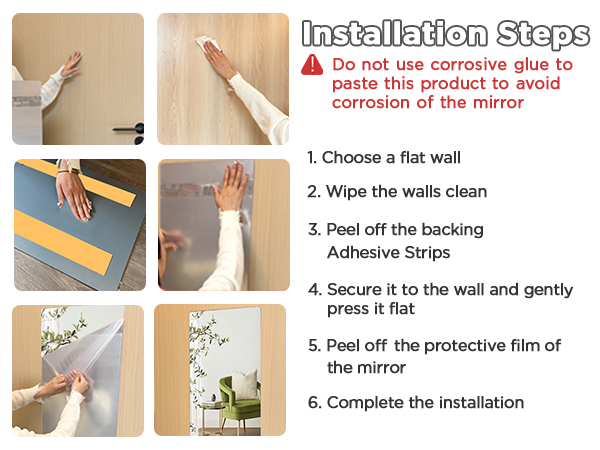 Installation Steps

Do not use corrosive glue to paste this product to avoid corrosion of the mirror

1. Choose a flat wall

2. Wipe the walls clean

3. Peel off the backing Adhesive Strips

4. Secure it to the wall and gently press it flat

5. Peel off the protective film of the mirror

6. Complete the installation