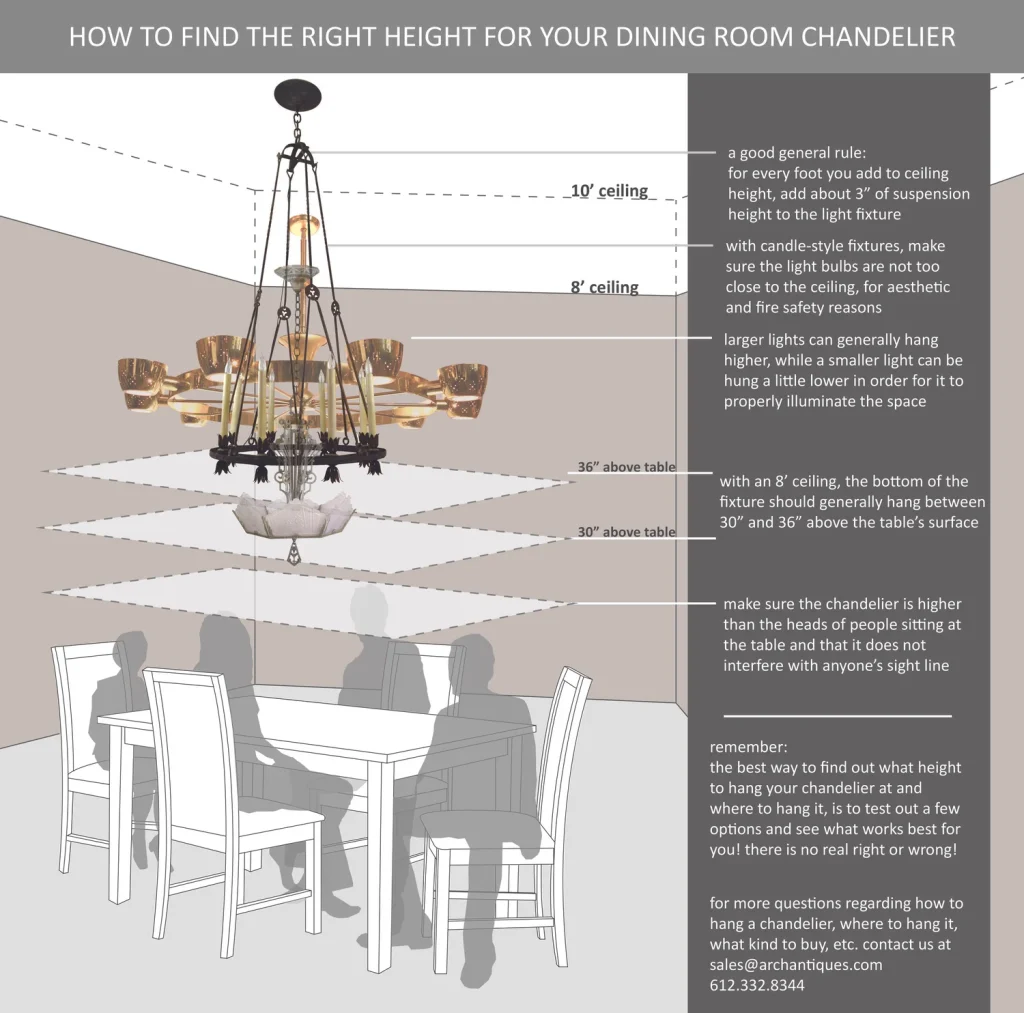 HOW TO FIND THE RIGHT HEIGHT FOR YOUR DINING ROOM CHANDELIER

10' ceiling

8' ceiling

36" above table

30" above table

a good general rule:
for every foot you add to ceiling height, add about 3" of suspension height to the light fixture

with candle-style fixtures, make sure the light bulbs are not too close to the ceiling, for aesthetic and fire safety reasons

larger lights can generally hang higher, while a smaller light can be hung a little lower in order for it to properly illuminate the space

with an 8' ceiling, the bottom of the fixture should generally hang between 30" and 36" above the table's surface

make sure the chandelier is higher than the heads of people sitting at the table and that it does not interfere with anyone's sight line

remember:
the best way to find out what height to hang your chandelier at and where to hang it, is to test out a few options and see what works best for you! there is no real right or wrong!

for more questions regarding how to hang a chandelier, where to hang it, what kind to buy, etc. contact us at sales@archantiques.com
612.332.8344