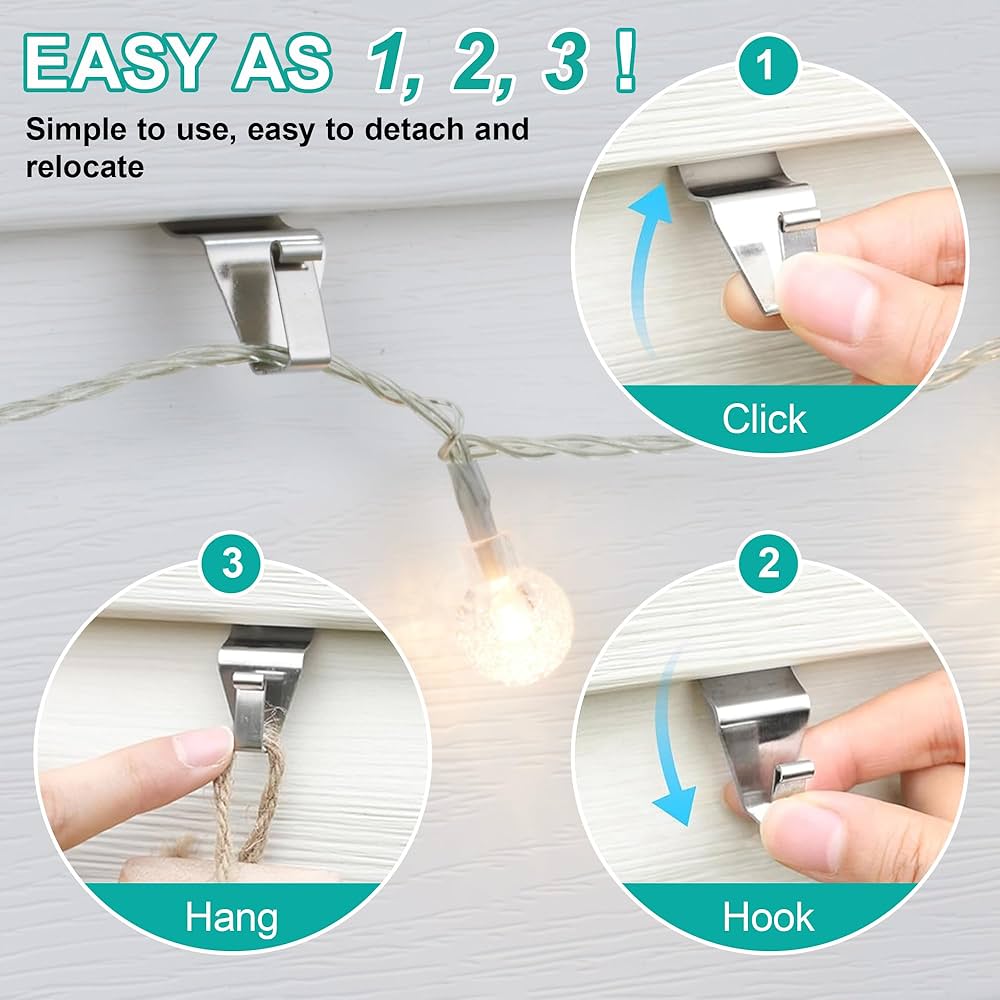 EASY AS 1, 2, 3 !

Simple to use, easy to detach and relocate

1

Click

3

Hang

2

Hook