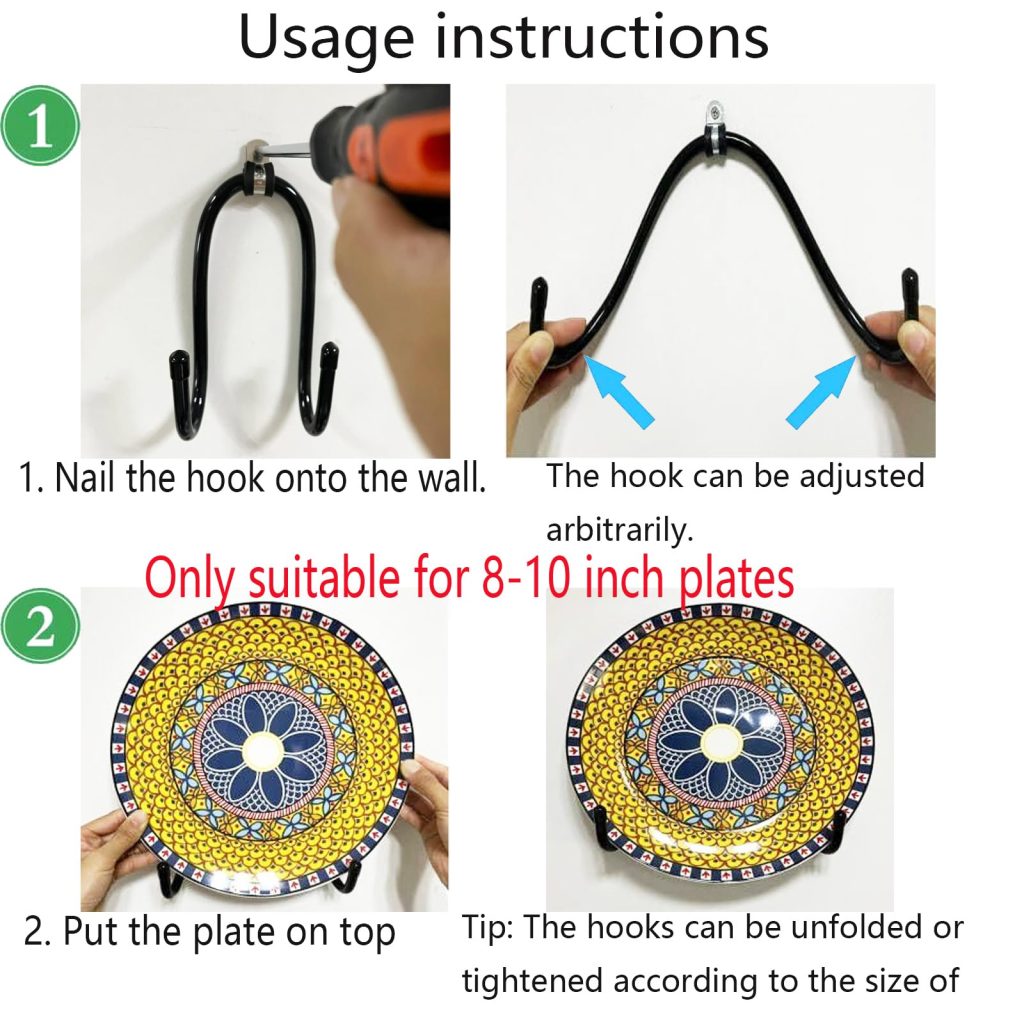 Usage instructions

1

1. Nail the hook onto the wall.

The hook can be adjusted arbitrarily.

Only suitable for 8-10 inch plates

2

2. Put the plate on top

Tip: The hooks can be unfolded or tightened according to the size of