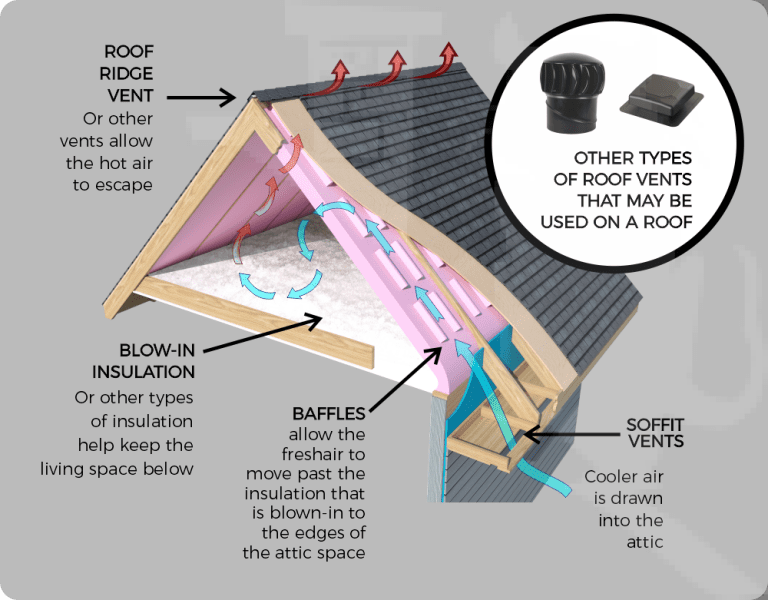 ROOF RIDGE VENT
Or other vents allow the hot air to escape

OTHER TYPES OF ROOF VENTS THAT MAY BE USED ON A ROOF

BLOW-IN INSULATION
Or other types of insulation help keep the living space below

BAFFLES
allow the freshair to move past the insulation that is blown-in to the edges of the attic space

SOFFIT VENTS
Cooler air is drawn into the attic