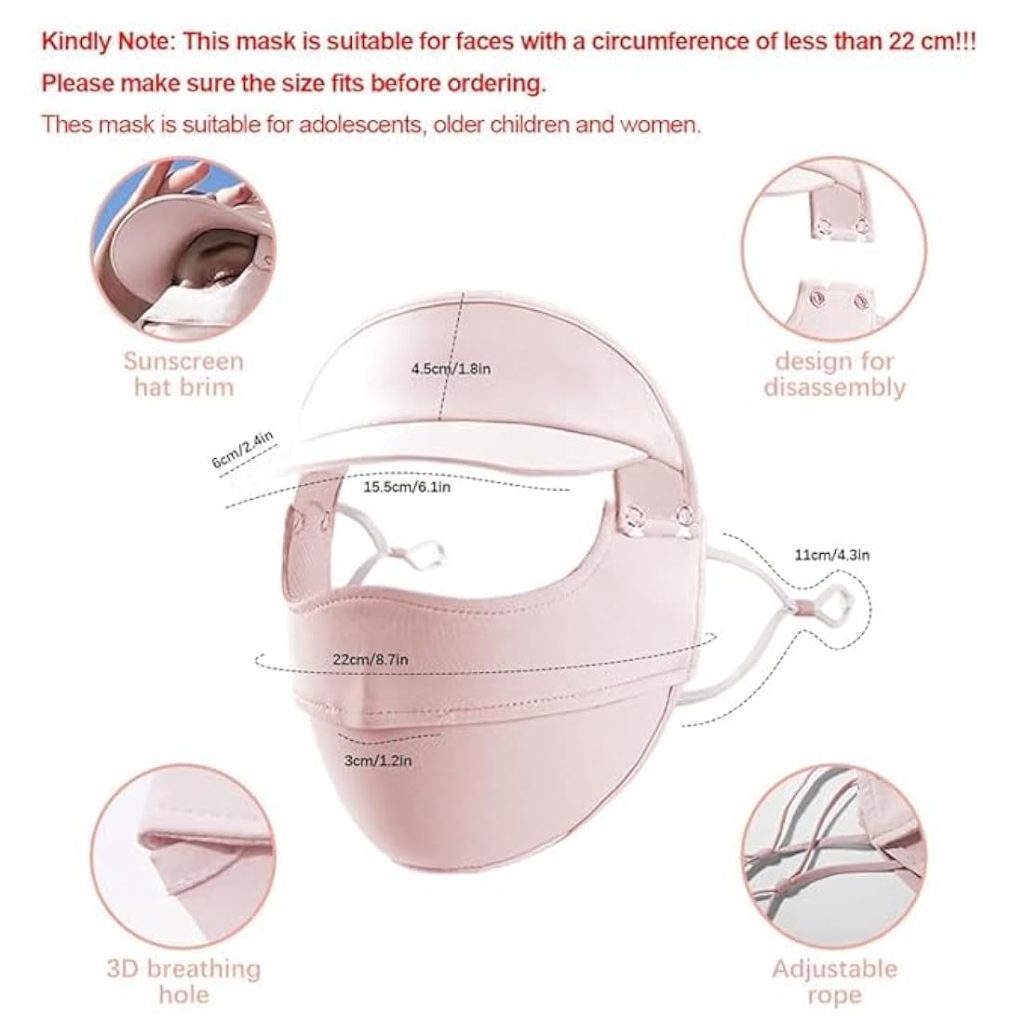 Kindly Note: This mask is suitable for faces with a circumference of less than 22 cm!!!
Please make sure the size fits before ordering.
Thes mask is suitable for adolescents, older children and women.

Sunscreen hat brim

design for disassembly

4.5cm/1.8in

6cm/2.4in

15.5cm/6.1in

11cm/4.3in

22cm/8.7in

3cm/1.2in

3D breathing hole

Adjustable rope